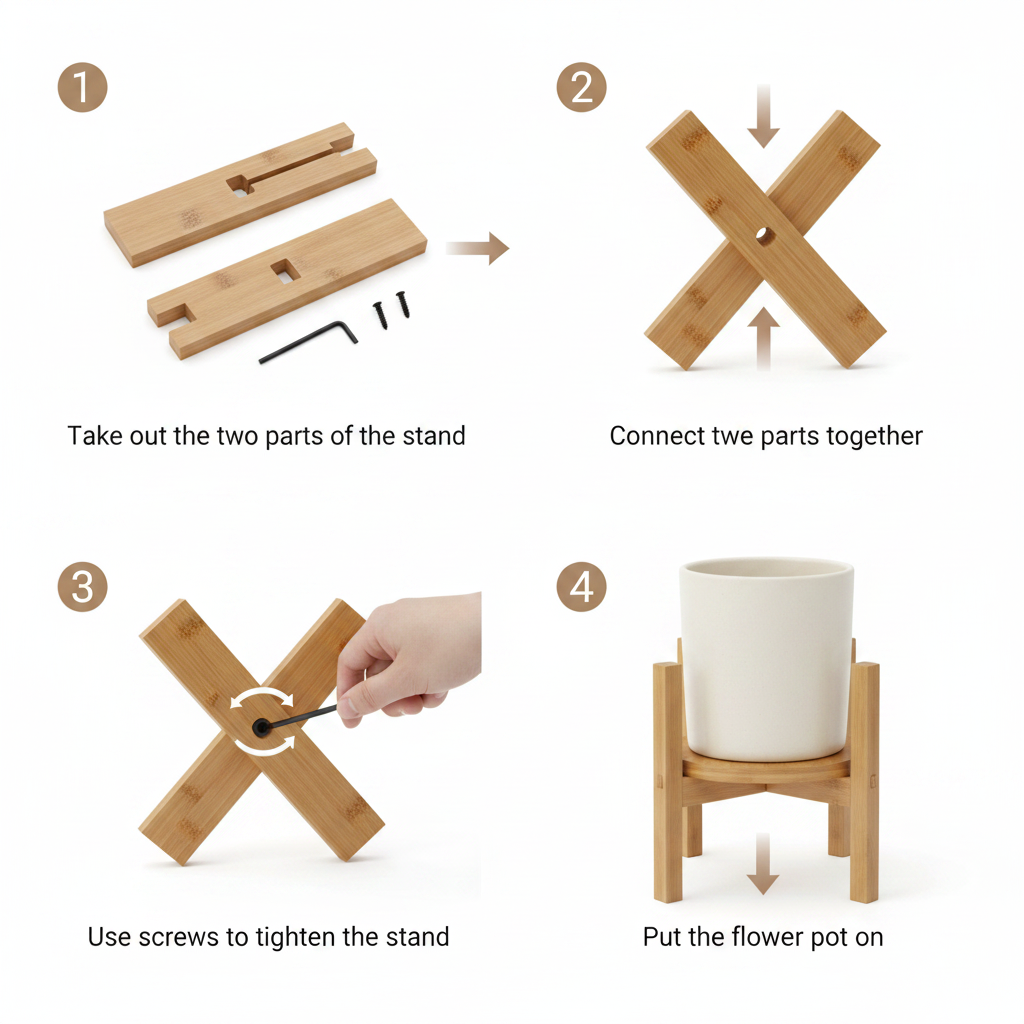 1

Take out the two parts of the stand

2

Connect twe parts together

3

Use screws to tighten the stand

4

Put the flower pot on